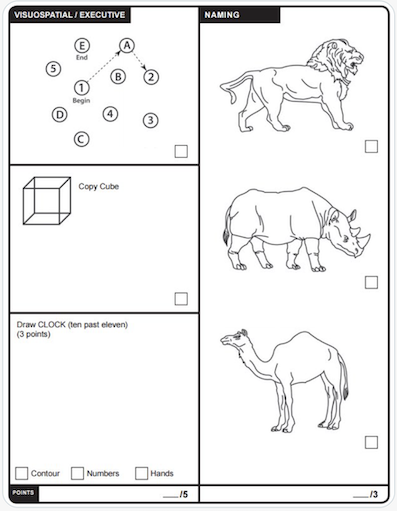 VISUOSPATIAL / EXECUTIVE

E
End
A
5
B
2
1
Begin
D
4
3
C

Copy Cube

Draw CLOCK (ten past eleven)
(3 points)

Contour Numbers Hands

POINTS ___/5

NAMING

___/3